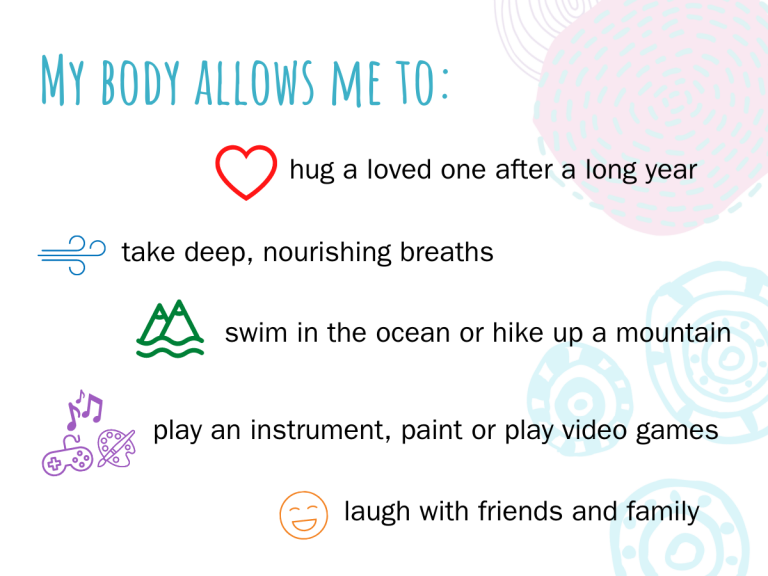 MY BODY ALLOWS ME TO:

hug a loved one after a long year

take deep, nourishing breaths

swim in the ocean or hike up a mountain

play an instrument, paint or play video games

laugh with friends and family