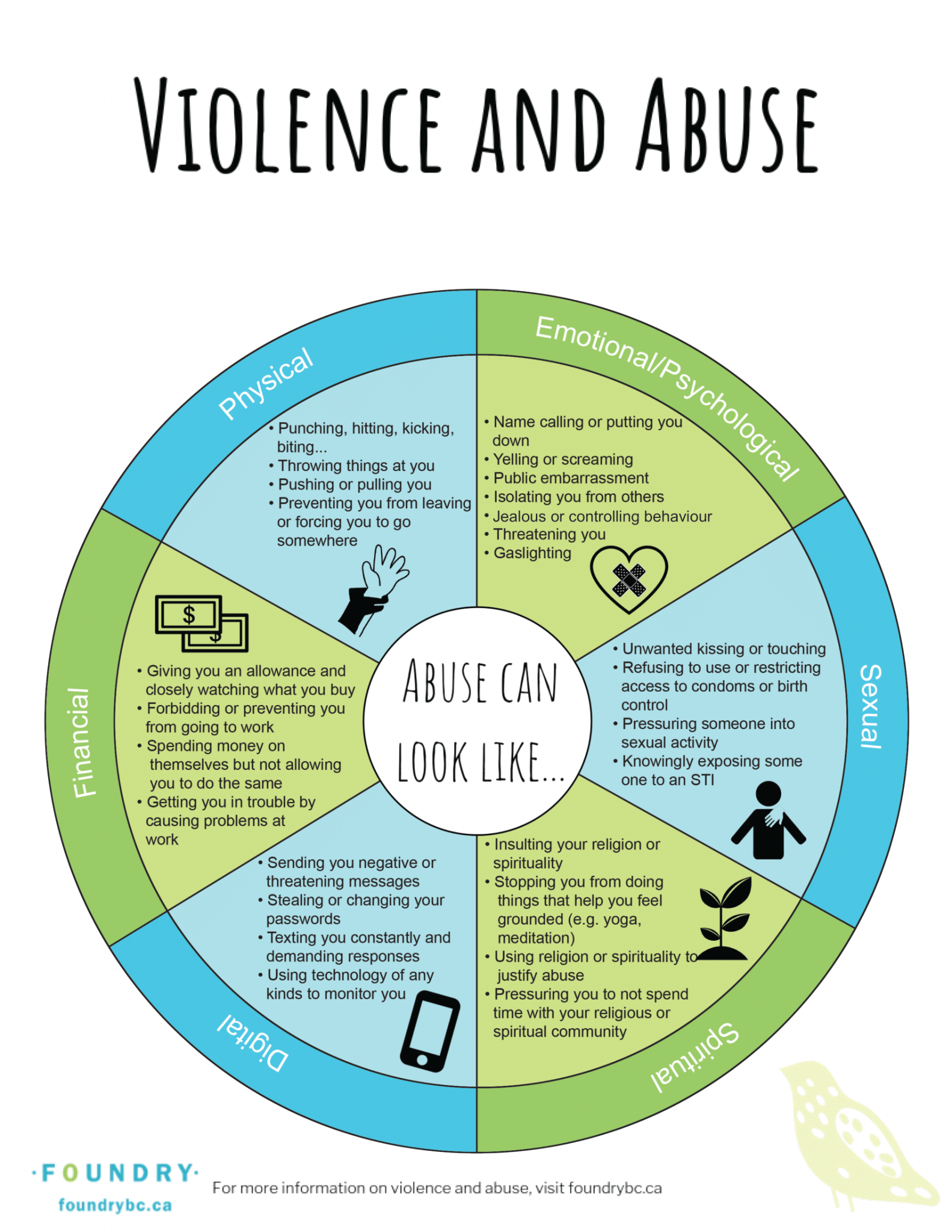 VIOLENCE AND ABUSE

ABUSE CAN LOOK LIKE...

Physical

• Punching, hitting, kicking, biting...
• Throwing things at you
• Pushing or pulling you
• Preventing you from leaving or forcing you to go somewhere

Emotional/Psychological

• Name calling or putting you down
• Yelling or screaming
• Public embarrassment
• Isolating you from others
• Jealous or controlling behaviour
• Threatening you
• Gaslighting

Sexual

• Unwanted kissing or touching
• Refusing to use or restricting access to condoms or birth control
• Pressuring someone into sexual activity
• Knowingly exposing some one to an STI

Spiritual

• Insulting your religion or spirituality
• Stopping you from doing things that help you feel grounded (e.g. yoga, meditation)
• Using religion or spirituality to justify abuse
• Pressuring you to not spend time with your religious or spiritual community

Digital

• Sending you negative or threatening messages
• Stealing or changing your passwords
• Texting you constantly and demanding responses
• Using technology of any kinds to monitor you

Financial

$ $

• Giving you an allowance and closely watching what you buy
• Forbidding or preventing you from going to work
• Spending money on themselves but not allowing you to do the same
• Getting you in trouble by causing problems at work

·FOUNDRY·
foundrybc.ca

For more information on violence and abuse, visit foundrybc.ca