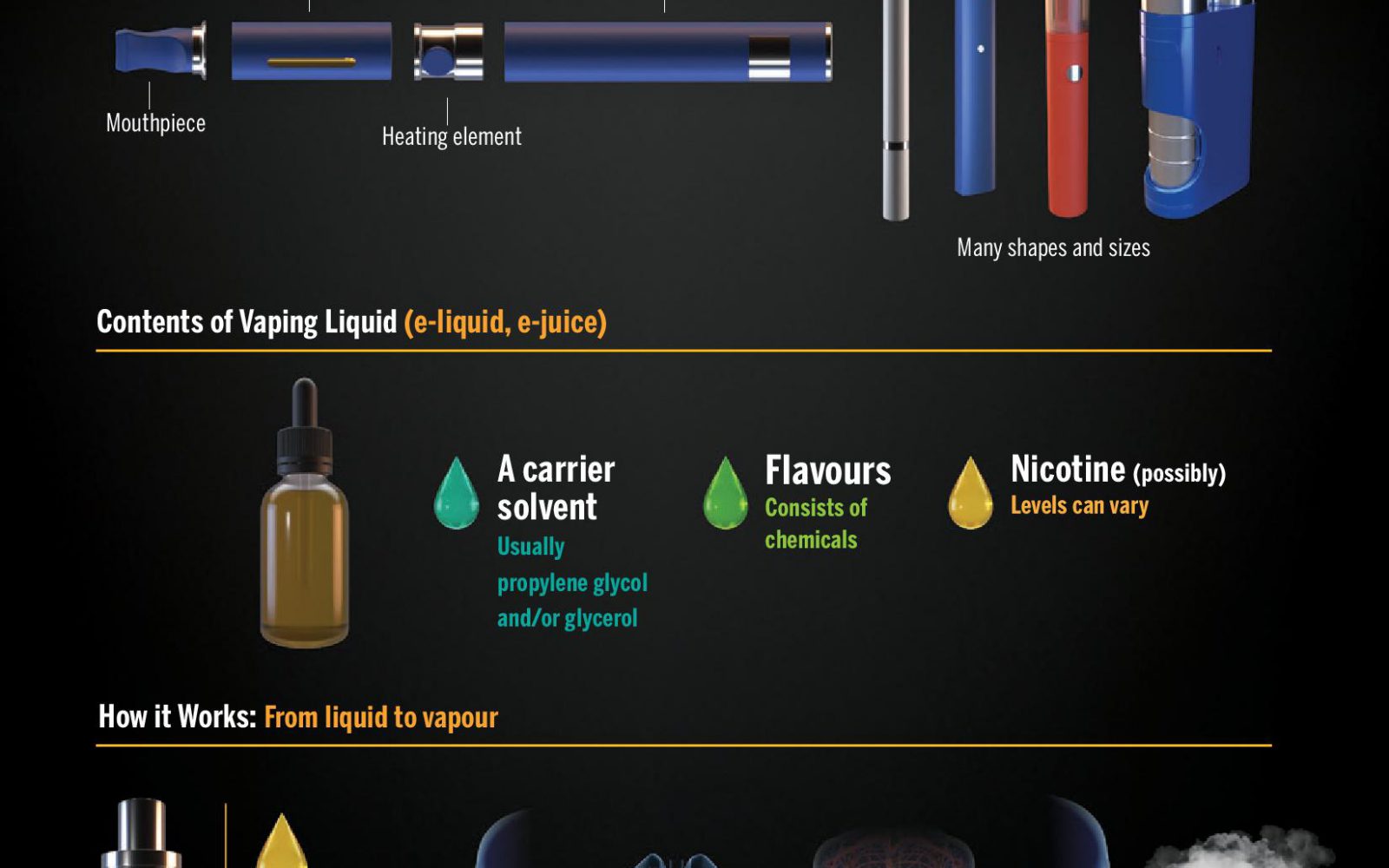 Mouthpiece

Heating element

Many shapes and sizes

Contents of Vaping Liquid (e-liquid, e-juice)

A carrier solvent
Usually propylene glycol and/or glycerol

Flavours
Consists of chemicals

Nicotine (possibly)
Levels can vary

How it Works: From liquid to vapour