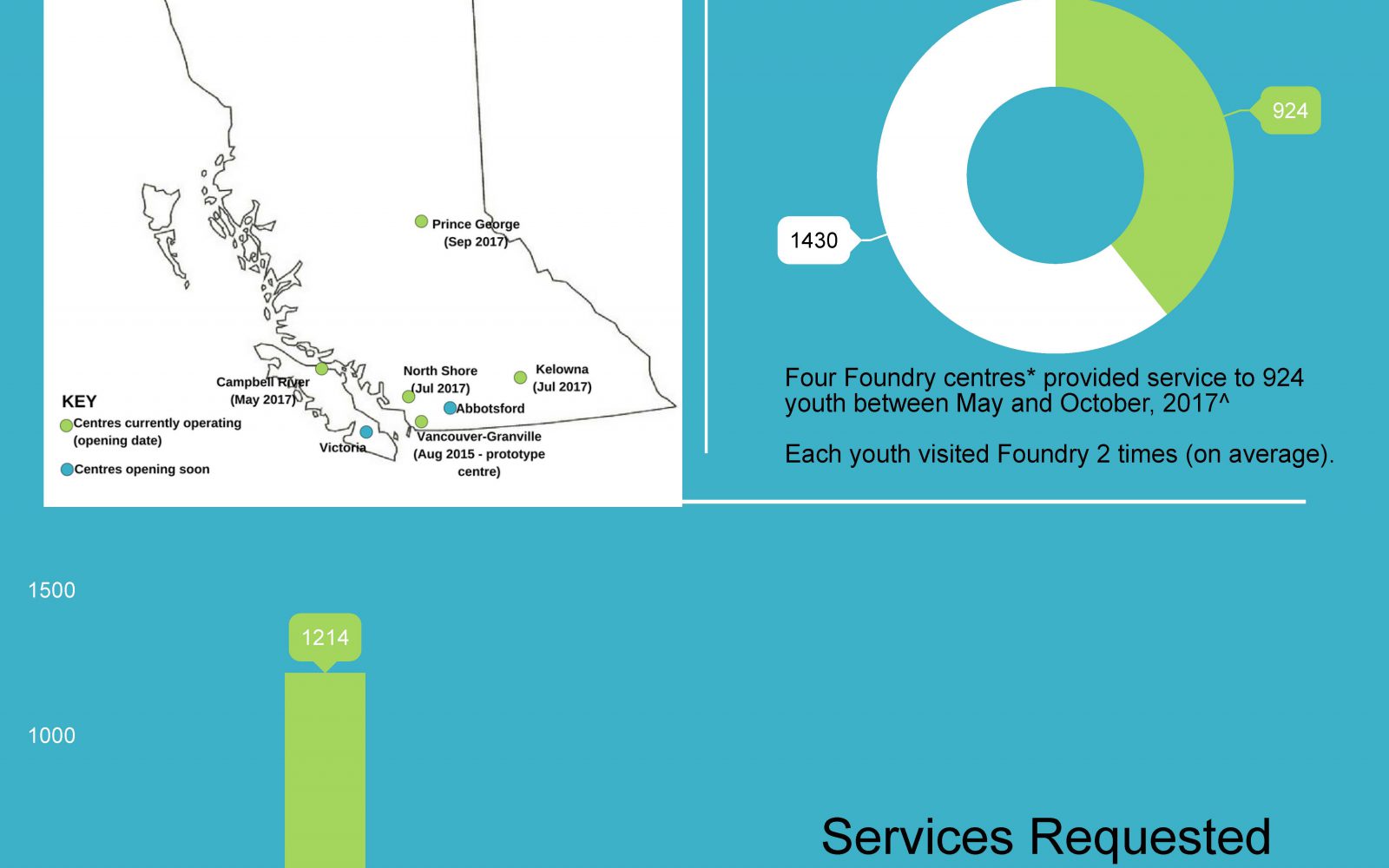 Prince George
(Sep 2017)

Campbell River
(May 2017)

North Shore
(Jul 2017)

Kelowna
(Jul 2017)

Abbotsford

Victoria

Vancouver-Granville
(Aug 2015 - prototype centre)

KEY
Centres currently operating (opening date)
Centres opening soon

924

1430

Four Foundry centres* provided service to 924 youth between May and October, 2017^

Each youth visited Foundry 2 times (on average).

1500

1214

1000

Services Requested