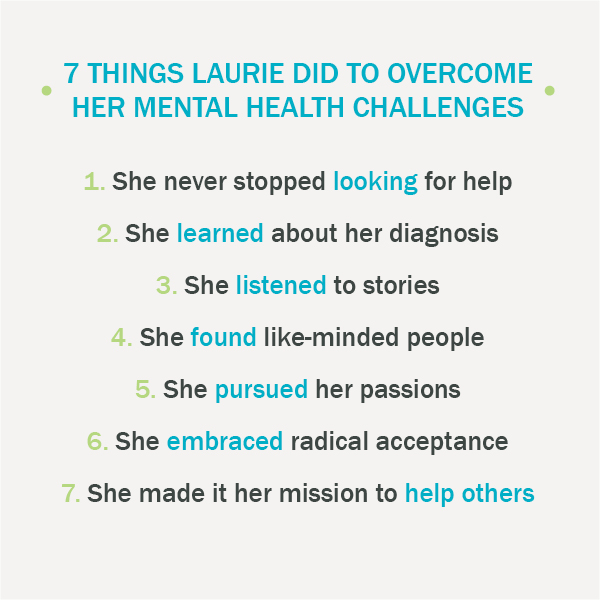 7 THINGS LAURIE DID TO OVERCOME HER MENTAL HEALTH CHALLENGES

1. She never stopped looking for help

2. She learned about her diagnosis

3. She listened to stories

4. She found like-minded people

5. She pursued her passions

6. She embraced radical acceptance

7. She made it her mission to help others